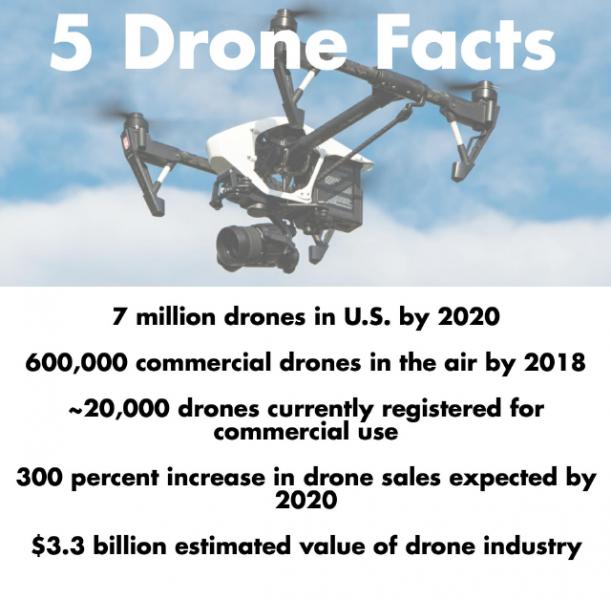 5 Drone Facts

7 million drones in U.S. by 2020

600,000 commercial drones in the air by 2018

~20,000 drones currently registered for commercial use

300 percent increase in drone sales expected by 2020

\$3.3 billion estimated value of drone industry